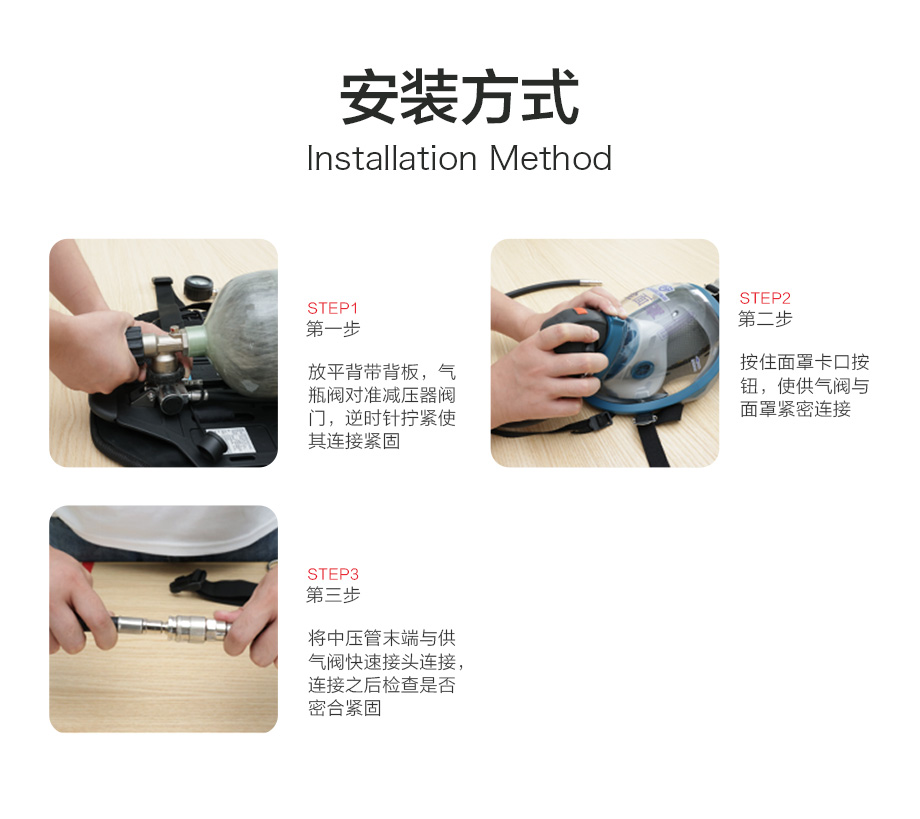 安装方式
Installation Method

STEP1
第一步

放平背带背板，气瓶阀对准减压器阀门，逆时针拧紧使其连接紧固

STEP2
第二步

按住面罩卡口按钮，使供气阀与面罩紧密连接

STEP3
第三步

将中压管末端与供气阀快速接头连接，连接之后检查是否密合紧固